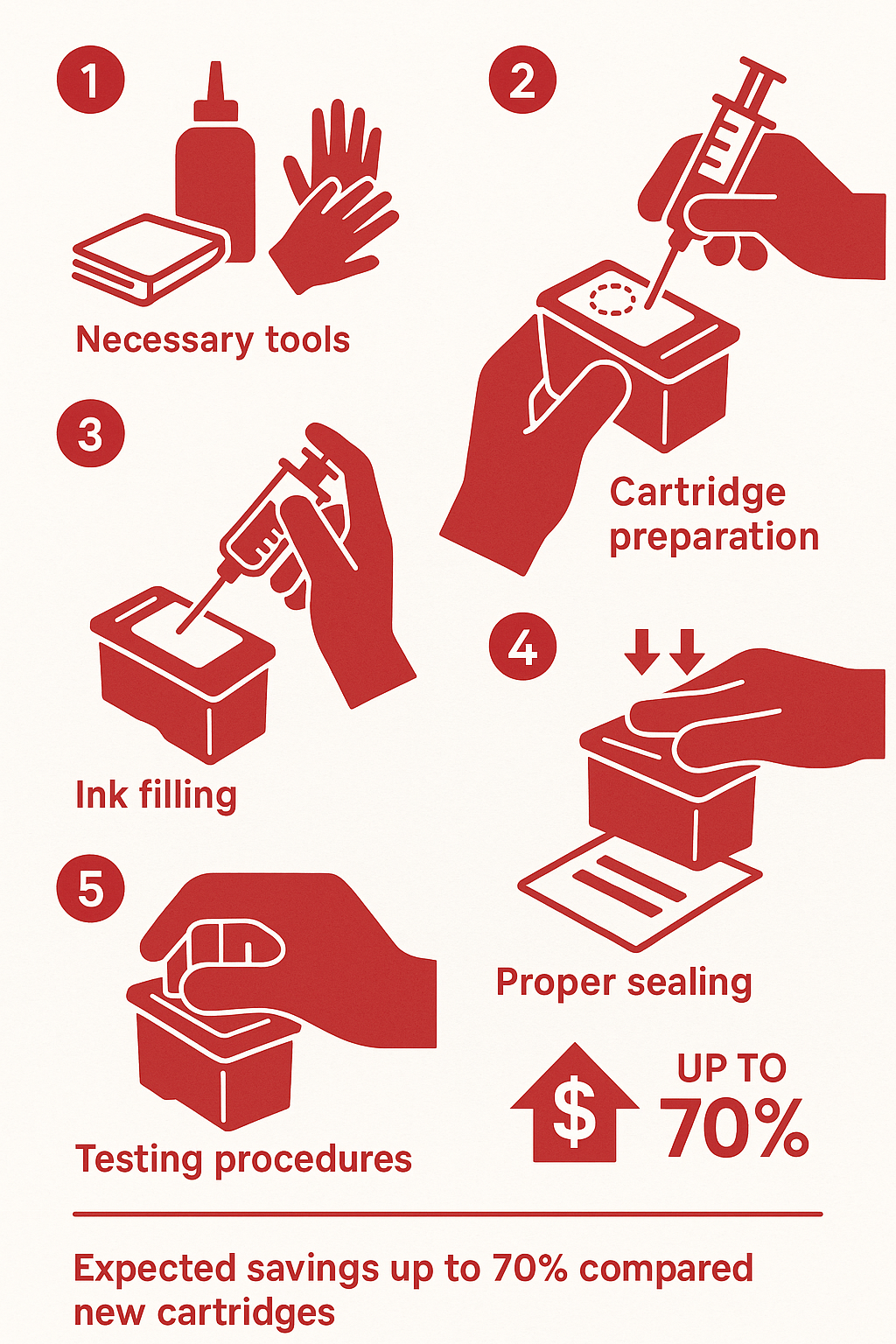 1

Necessary tools

2

Cartridge preparation

3

Ink filling

4

Proper sealing

5

Testing procedures

$

UP TO 70%

Expected savings up to 70% compared new cartridges