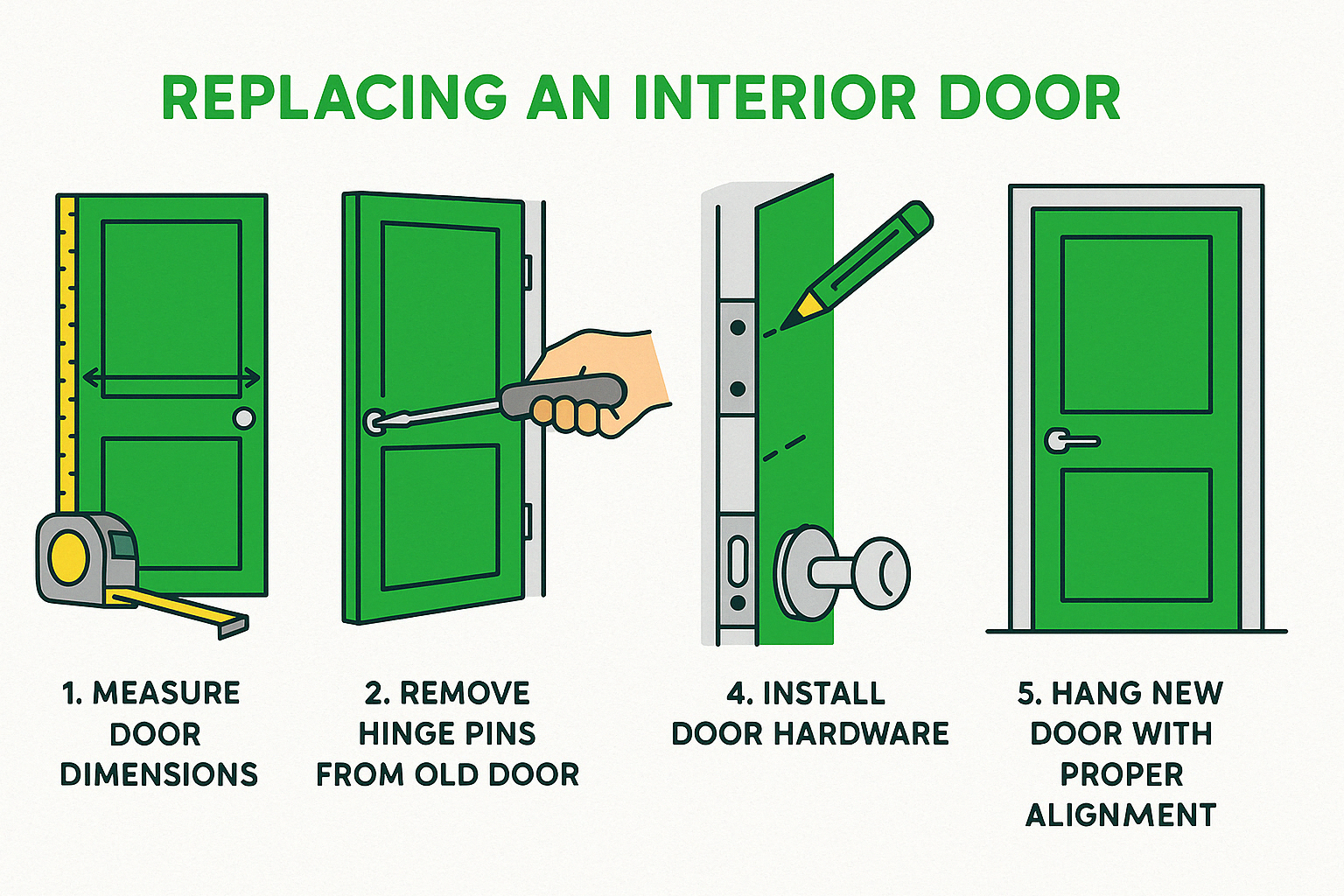 REPLACING AN INTERIOR DOOR

1. MEASURE DOOR DIMENSIONS

2. REMOVE HINGE PINS FROM OLD DOOR

4. INSTALL DOOR HARDWARE

5. HANG NEW DOOR WITH PROPER ALIGNMENT