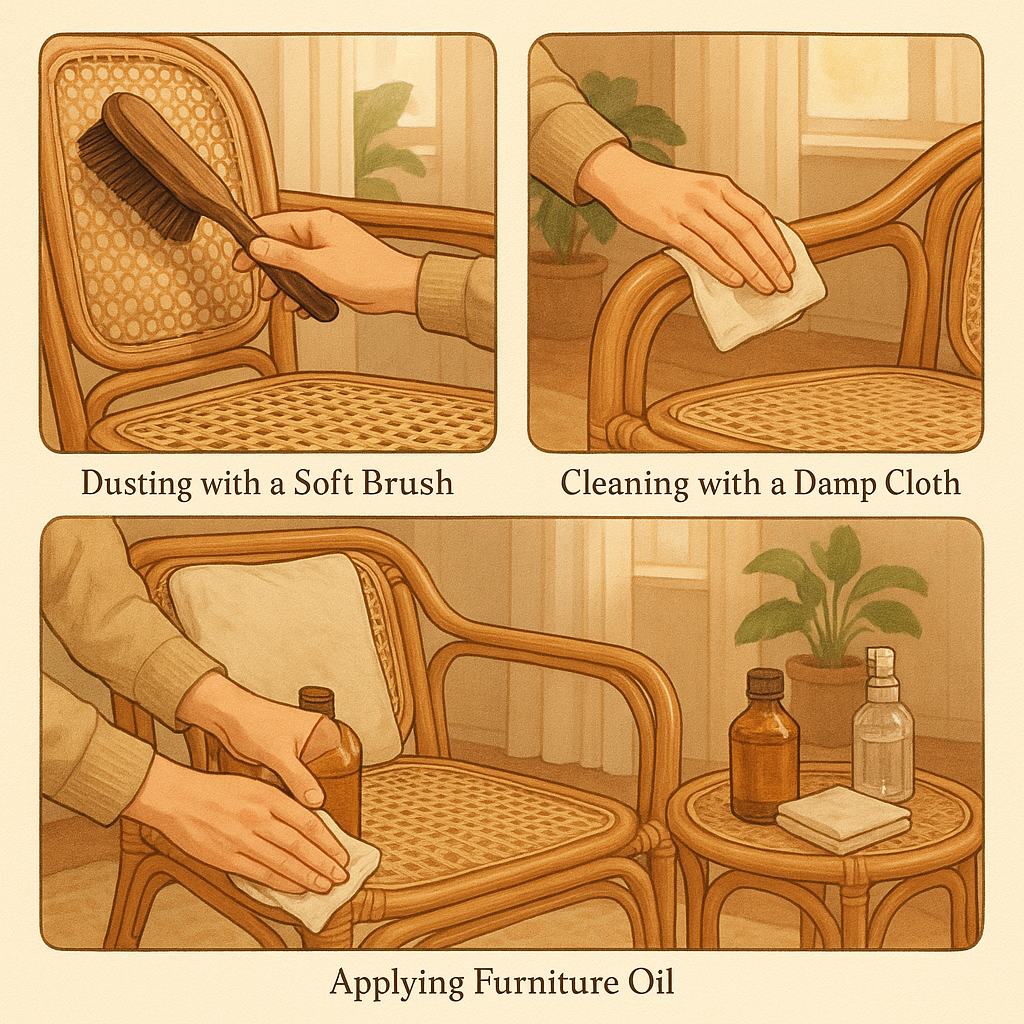 Dusting with a Soft Brush

Cleaning with a Damp Cloth

Applying Furniture Oil